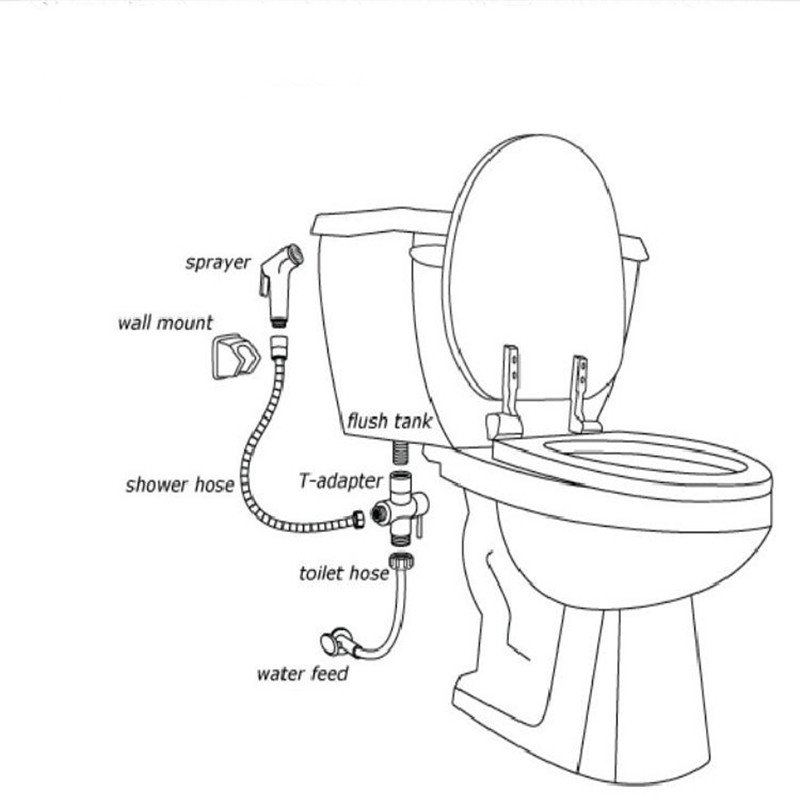 sprayer
wall mount
flush tank
shower hose
T-adapter
toilet hose
water feed